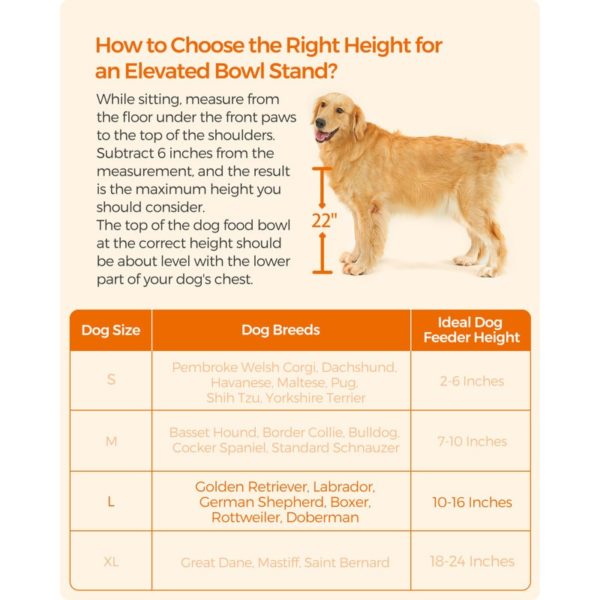 How to Choose the Right Height for an Elevated Bowl Stand?

While sitting, measure from the floor under the front paws to the top of the shoulders. Subtract 6 inches from the measurement, and the result is the maximum height you should consider.
The top of the dog food bowl at the correct height should be about level with the lower part of your dog's chest.

22"

| Dog Size | Dog Breeds | Ideal Dog Feeder Height |
|---|---|---|
| S | Pembroke Welsh Corgi, Dachshund, Havanese, Maltese, Pug, Shih Tzu, Yorkshire Terrier | 2-6 Inches |
| M | Basset Hound, Border Collie, Bulldog, Cocker Spaniel, Standard Schnauzer | 7-10 Inches |
| L | Golden Retriever, Labrador, German Shepherd, Boxer, Rottweiler, Doberman | 10-16 Inches |
| XL | Great Dane, Mastiff, Saint Bernard | 18-24 Inches |